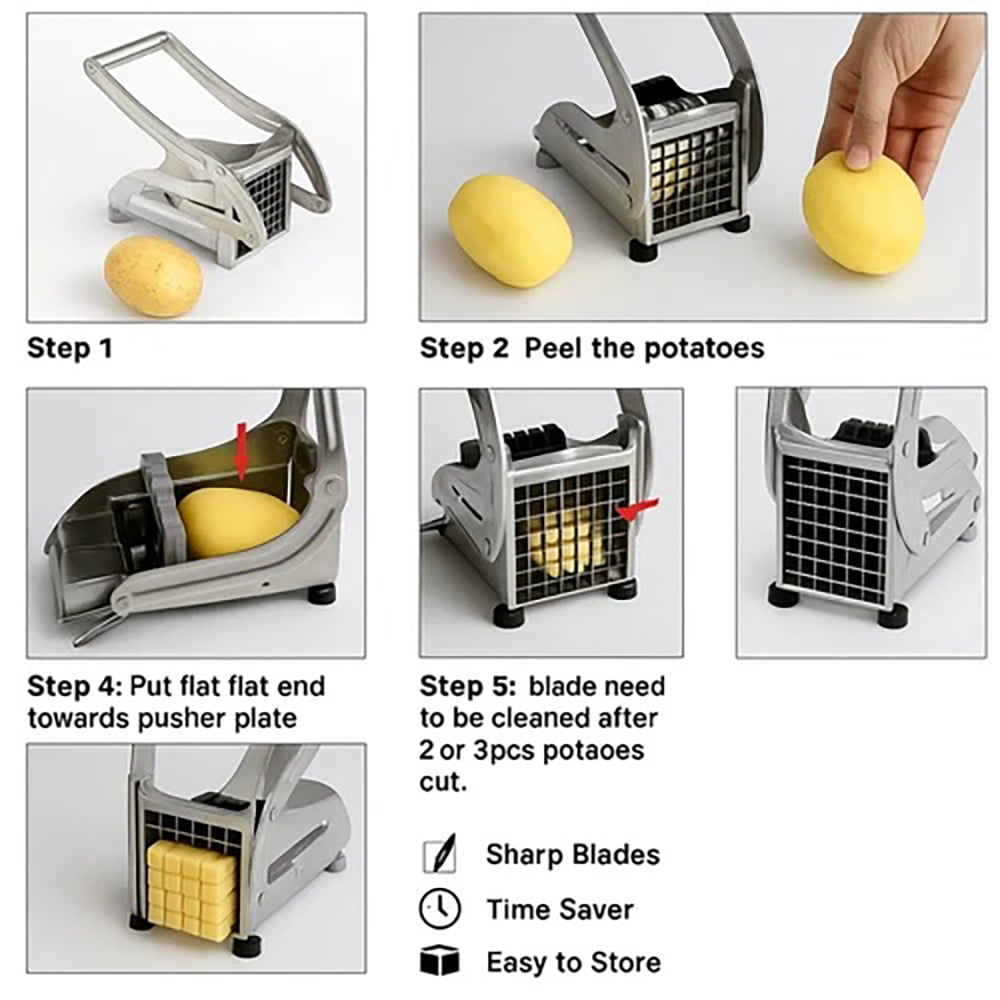 Step 1

Step 2 Peel the potatoes

Step 4: Put flat flat end towards pusher plate

Step 5: blade need to be cleaned after 2 or 3pcs potaoes cut.

Sharp Blades

Time Saver

Easy to Store